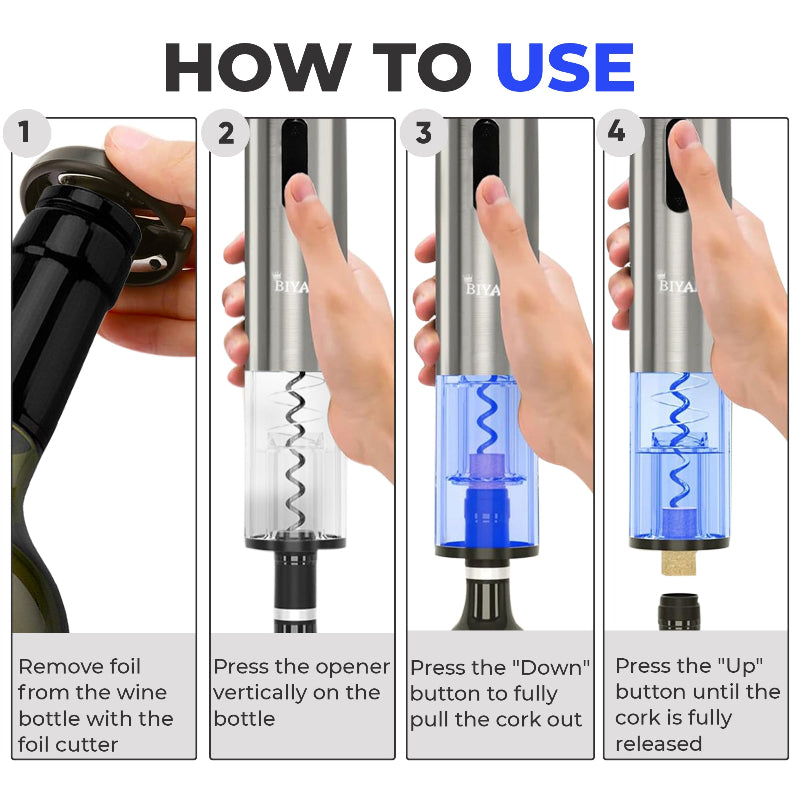 HOW TO USE

1

Remove foil from the wine bottle with the foil cutter

2

BIYA

Press the opener vertically on the bottle

3

BIYA

Press the "Down" button to fully pull the cork out

4

BIYA

Press the "Up" button until the cork is fully released