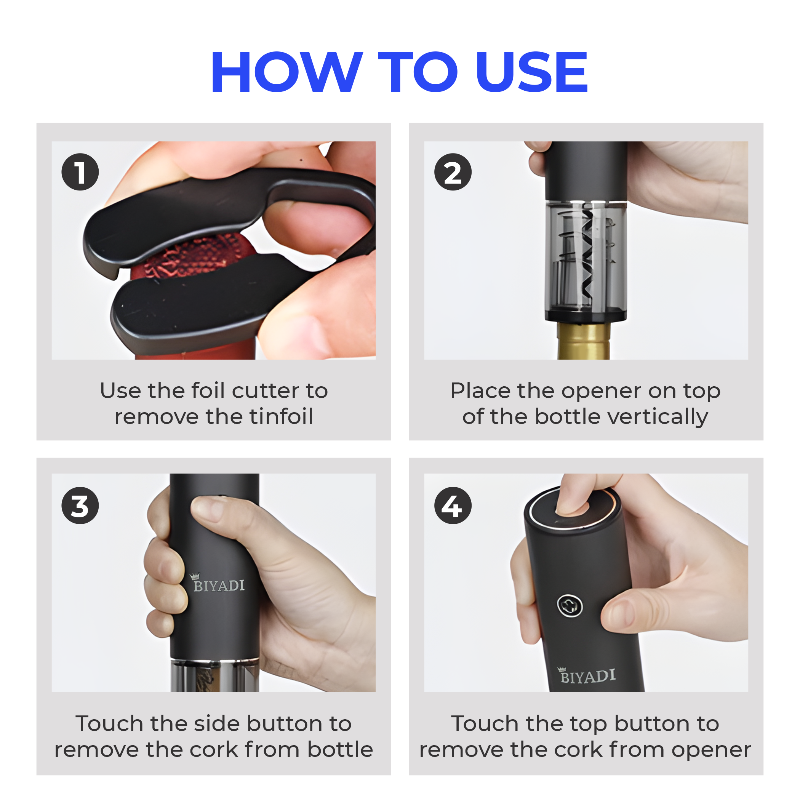 HOW TO USE

1

Use the foil cutter to remove the tinfoil

2

Place the opener on top of the bottle vertically

3

BIYADI

Touch the side button to remove the cork from bottle

4

BIYADI

Touch the top button to remove the cork from opener