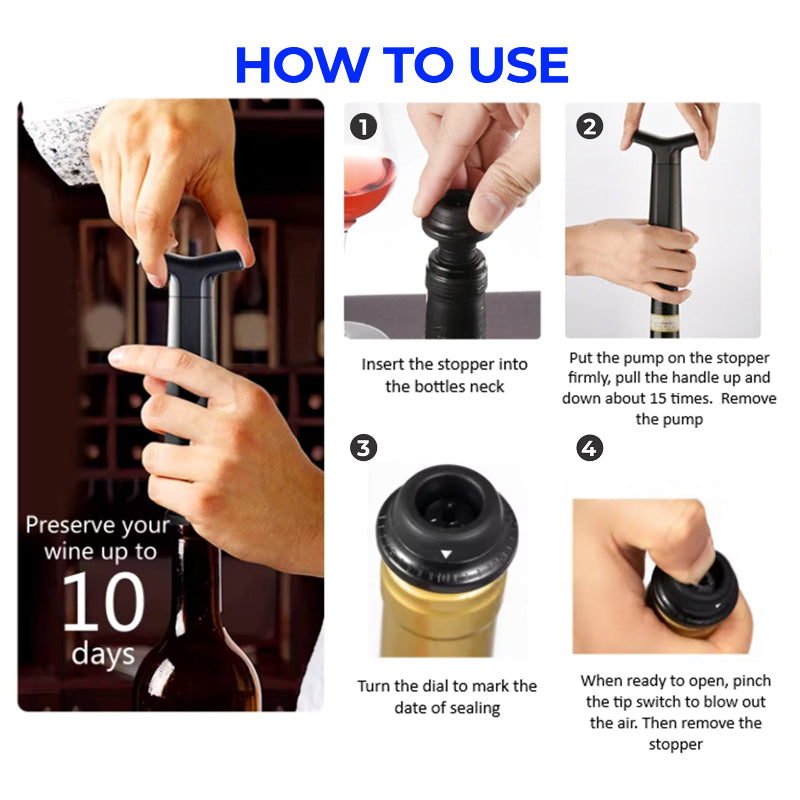 HOW TO USE

Preserve your wine up to 10 days

1

Insert the stopper into the bottles neck

2

Put the pump on the stopper firmly, pull the handle up and down about 15 times. Remove the pump

3

Turn the dial to mark the date of sealing

4

When ready to open, pinch the tip switch to blow out the air. Then remove the stopper